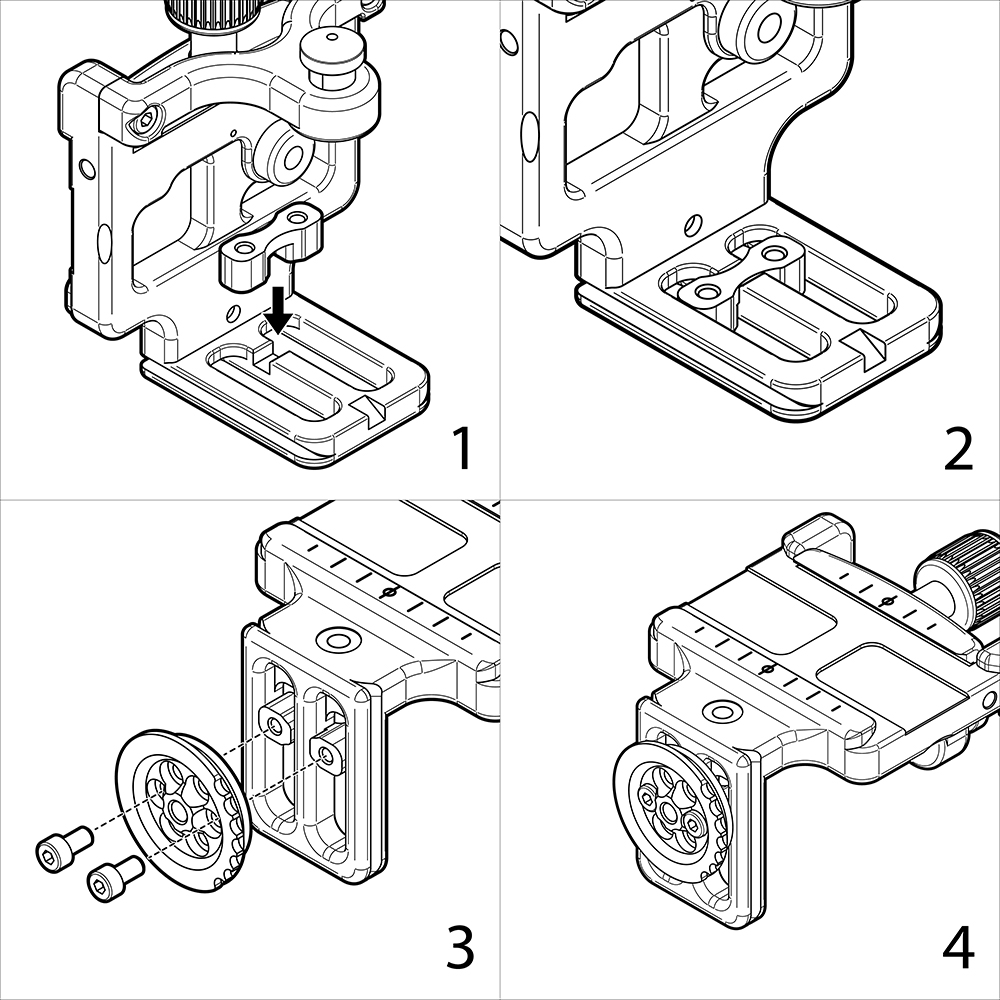 1

2

3

4